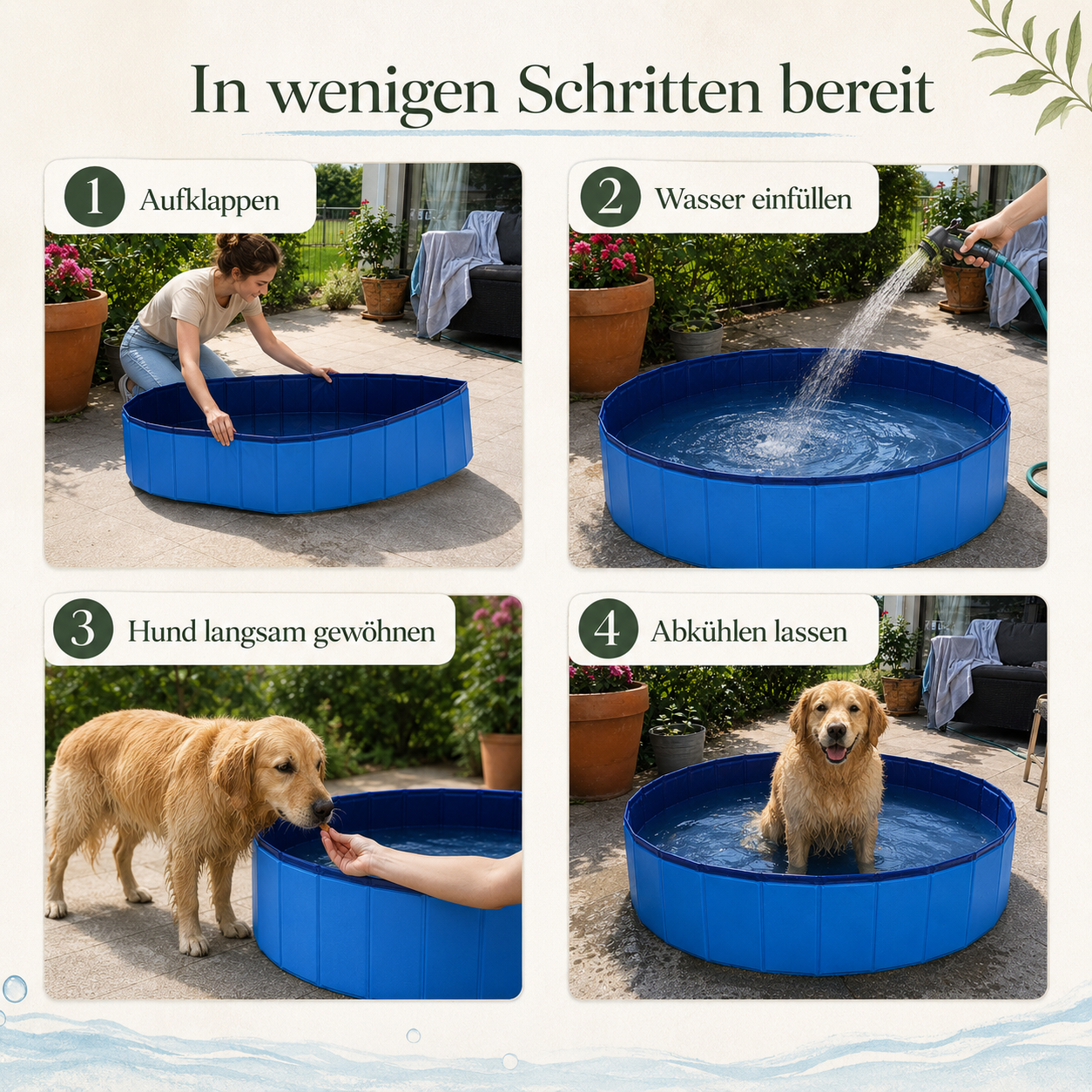 In wenigen Schritten bereit

1 Aufklappen

2 Wasser einfüllen

3 Hund langsam gewöhnen

4 Abkühlen lassen